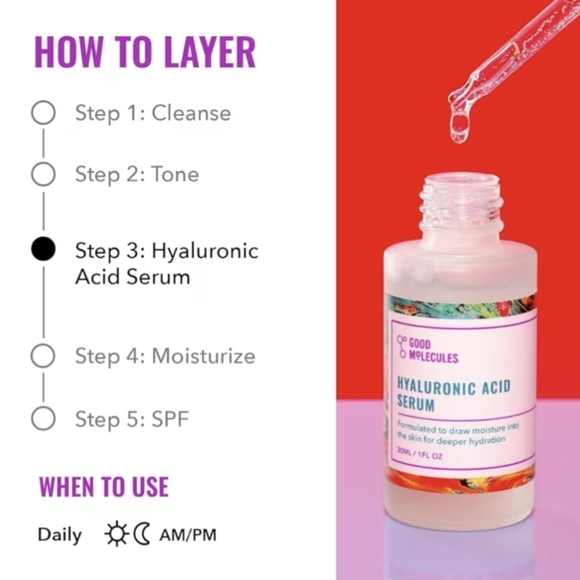 HOW TO LAYER

Step 1: Cleanse

Step 2: Tone

Step 3: Hyaluronic Acid Serum

Step 4: Moisturize

Step 5: SPF

WHEN TO USE

Daily AM/PM

GOOD MOLECULES

HYALURONIC ACID SERUM

Formulated to draw moisture into the skin for deeper hydration

30ML / 1FL OZ